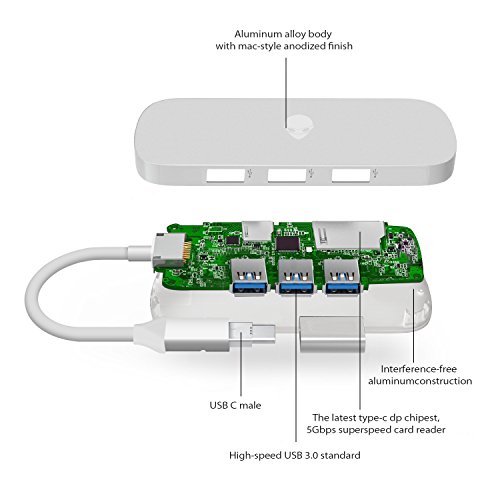 Aluminum alloy body
with mac-style anodized finish

Interference-free
aluminumconstruction

USB C male

The latest type-c dp chipest,
5Gbps superspeed card reader

High-speed USB 3.0 standard