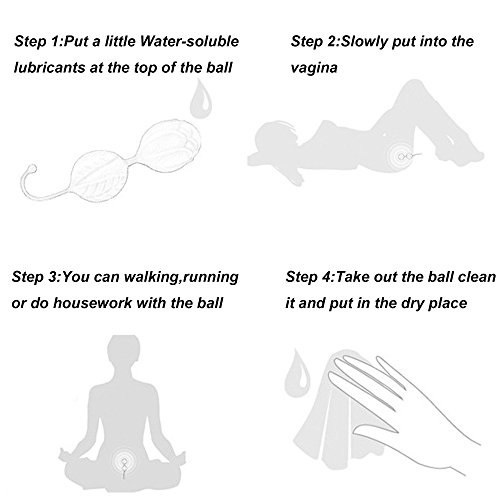 Step 1:Put a little Water-soluble lubricants at the top of the ball

Step 2:Slowly put into the vagina

Step 3:You can walking,running or do housework with the ball

Step 4:Take out the ball clean it and put in the dry place