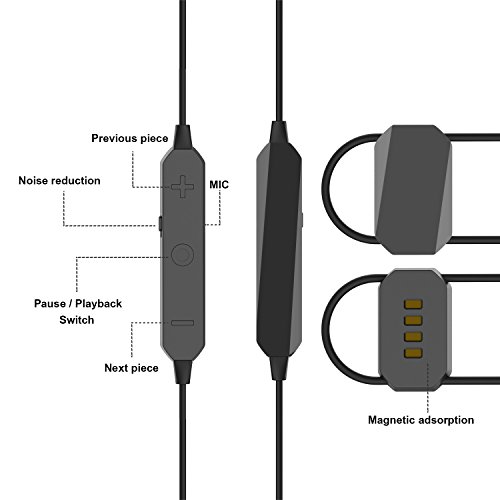 Previous piece

Noise reduction

MIC

Pause / Playback Switch

Next piece

Magnetic adsorption