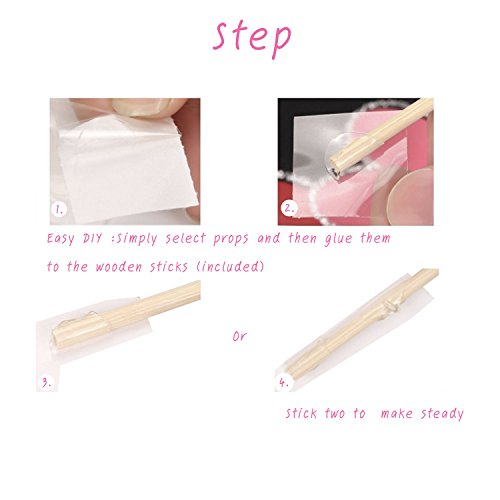 Step

1.

2.

Easy DIY :Simply select props and then glue them to the wooden sticks (included)

3.

Or

4.

Stick two to make steady