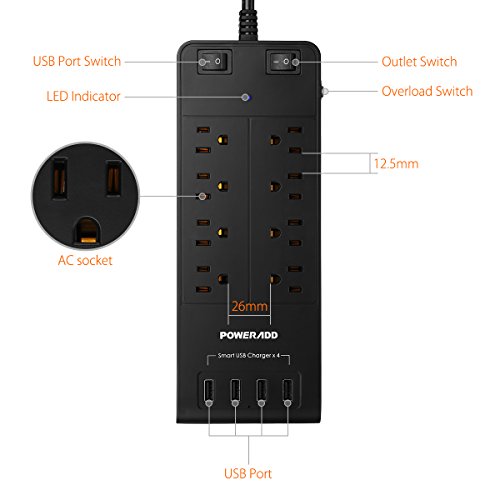 USB Port Switch

Outlet Switch

LED Indicator

Overload Switch

12.5mm

AC socket

26mm

POWERADD

Smart USB Charger x 4

USB Port