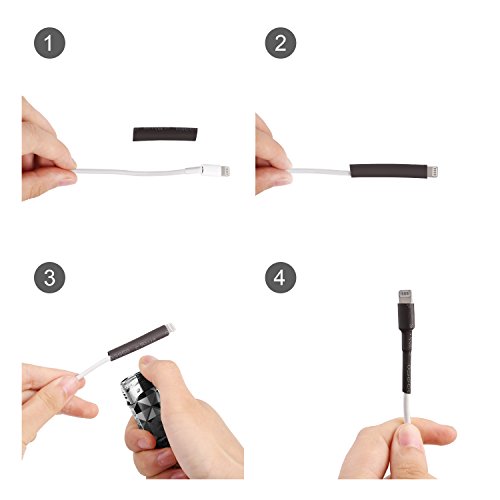 1

2

3

4