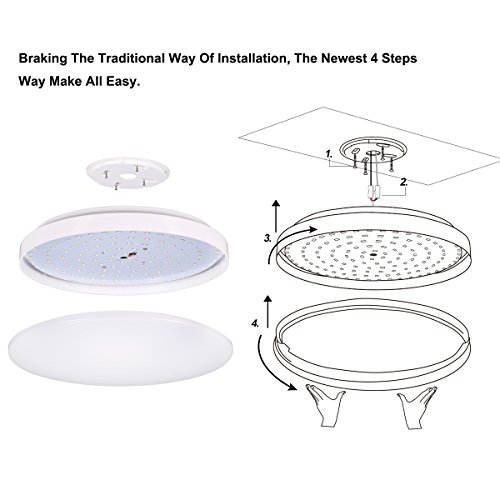 Braking The Traditional Way Of Installation, The Newest 4 Steps Way Make All Easy.

1.

2.

3.

4.