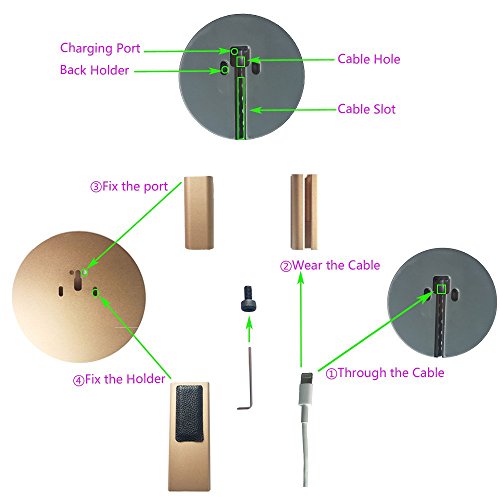 Charging Port
Back Holder
Cable Hole
Cable Slot

③Fix the port
②Wear the Cable
④Fix the Holder
①Through the Cable