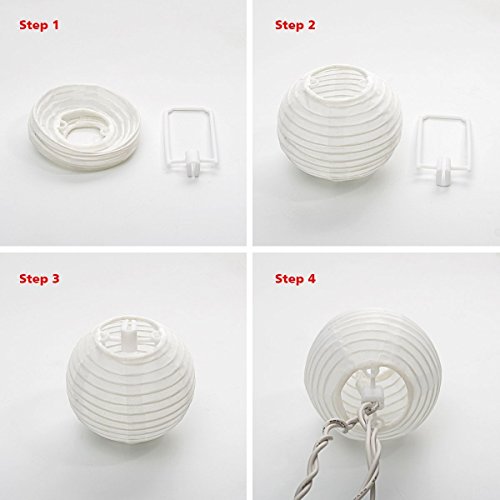 Step 1

Step 2

Step 3

Step 4