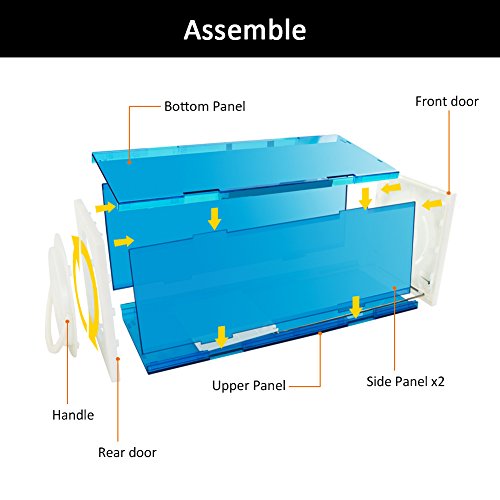 Assemble

Bottom Panel

Front door

Upper Panel

Side Panel x2

Handle

Rear door