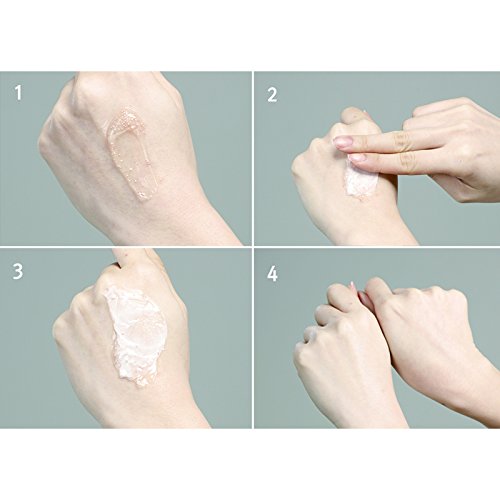 1

2

3

4