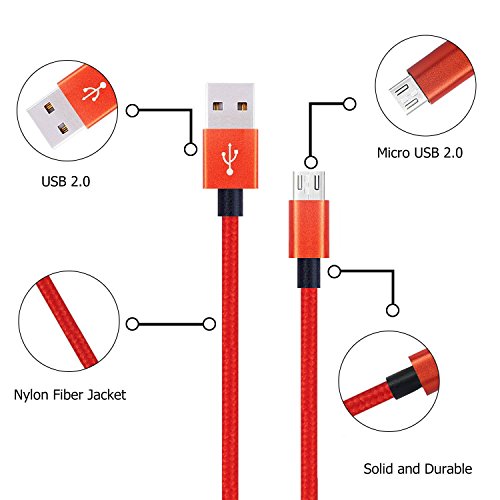 USB 2.0

Micro USB 2.0

Nylon Fiber Jacket

Solid and Durable