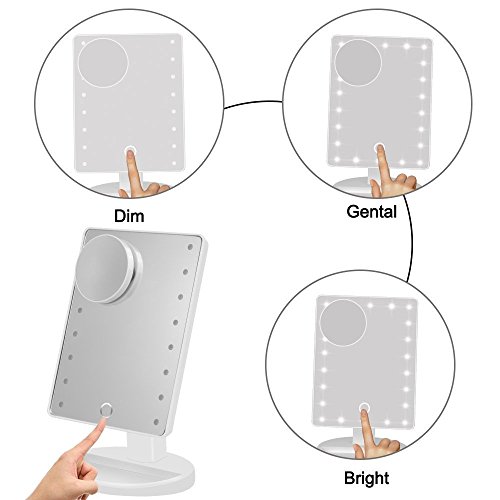 Dim

Gental

Bright