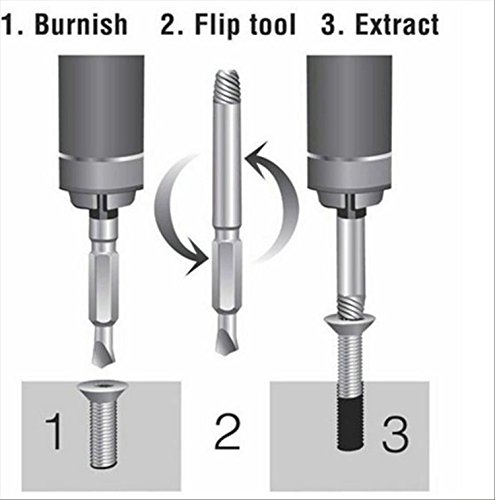 1. Burnish 2. Flip tool 3. Extract

1

2

3