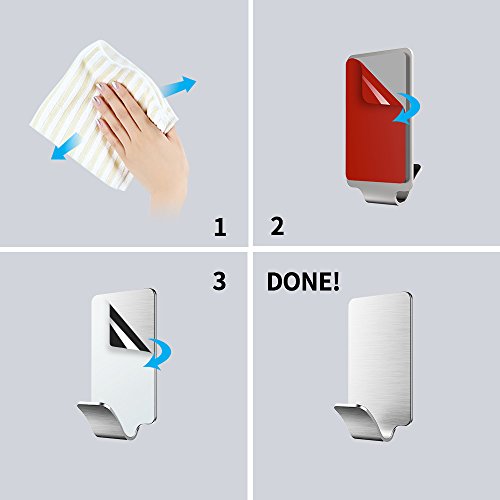 1

2

3

DONE!