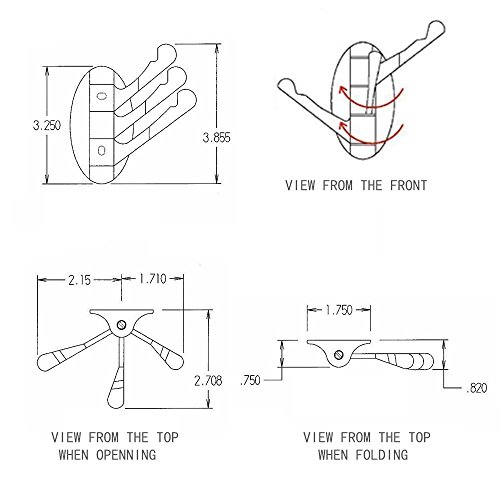 3.250

3.855

VIEW FROM THE FRONT

2.15

1.710

2.708

VIEW FROM THE TOP
WHEN OPENNING

1.750

.750

.820

VIEW FROM THE TOP
WHEN FOLDING