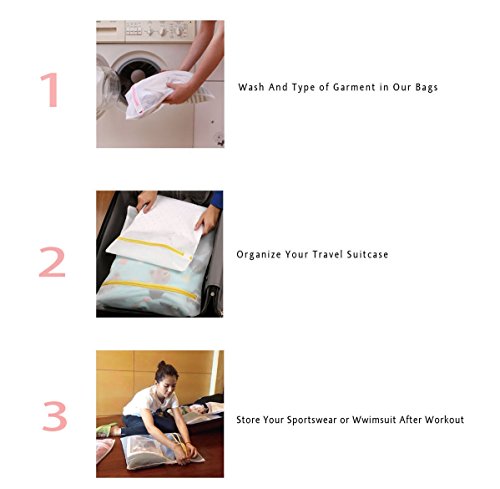 1

Wash And Type of Garment in Our Bags

2

Organize Your Travel Suitcase

3

Store Your Sportswear or Wwimsuit After Workout