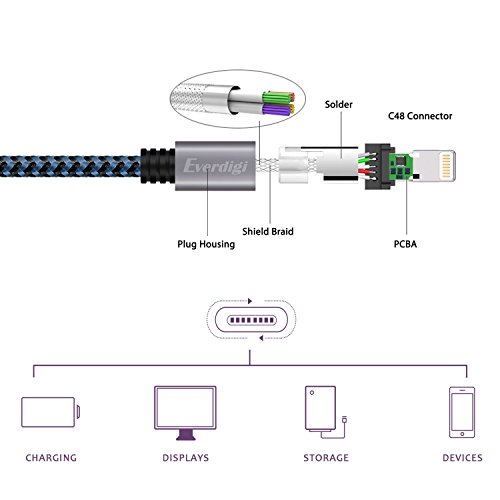 Solder

C48 Connector

Everdigi

Shield Braid

Plug Housing

PCBA

CHARGING

DISPLAYS

STORAGE

DEVICES