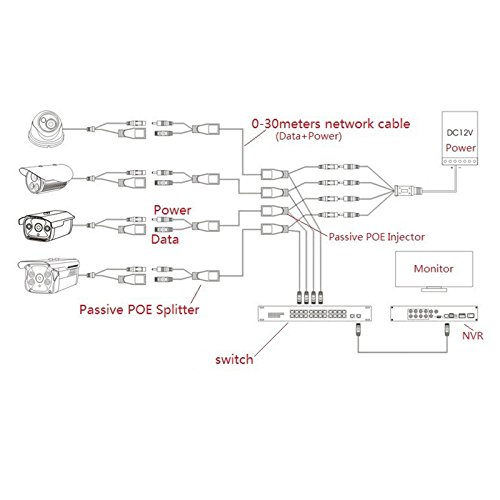 0-30meters network cable
(Data+Power)

DC12V
Power

Power
Data

Passive POE Injector

Monitor

Passive POE Splitter

NVR

switch