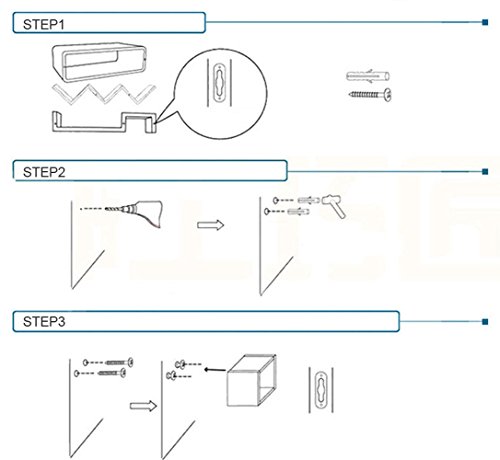 STEP1

STEP2

STEP3