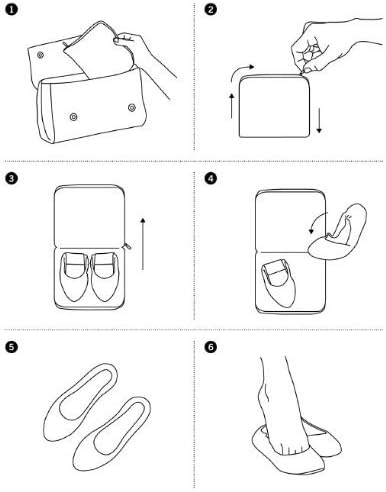 1

2

3

4

5

6