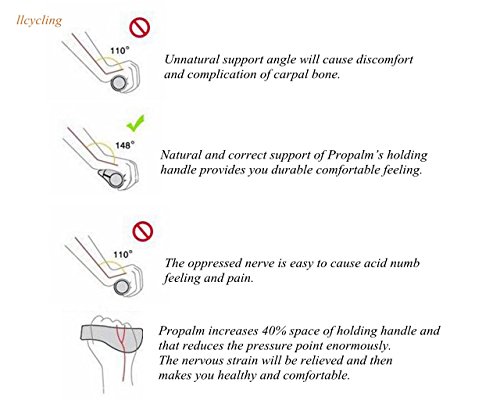 llcycling

110°

Unnatural support angle will cause discomfort and complication of carpal bone.

148°

Natural and correct support of Propalm's holding handle provides you durable comfortable feeling.

110°

The oppressed nerve is easy to cause acid numb feeling and pain.

Propalm increases 40% space of holding handle and that reduces the pressure point enormously.
The nervous strain will be relieved and then makes you healthy and comfortable.