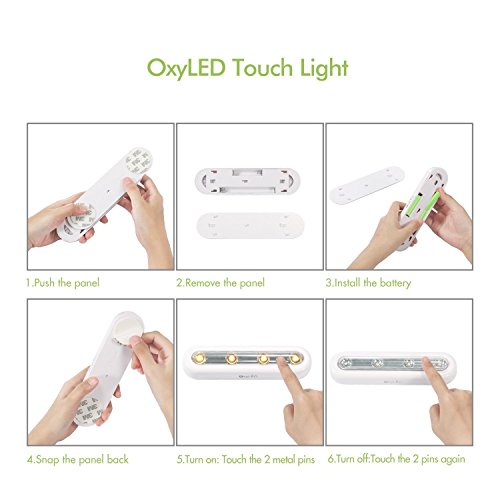 OxyLED Touch Light

1.Push the panel

2.Remove the panel

3.Install the battery

4.Snap the panel back

5.Turn on: Touch the 2 metal pins

6.Turn off:Touch the 2 pins again