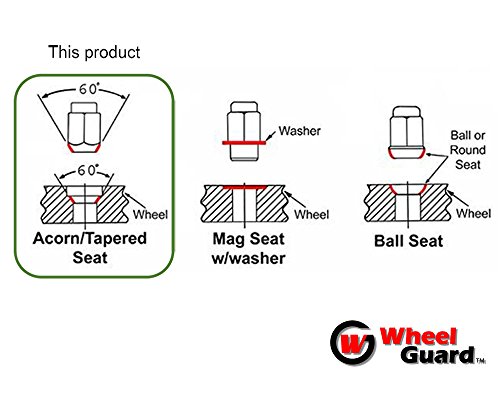 This product

60°

60°

Wheel

Acorn/Tapered Seat

Washer

Wheel

Mag Seat w/washer

Ball or Round Seat

Wheel

Ball Seat

W Wheel Guard TM