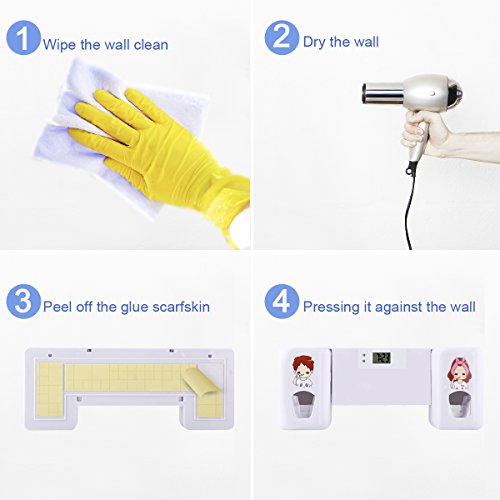 1 Wipe the wall clean

2 Dry the wall

3 Peel off the glue scarfskin

4 Pressing it against the wall

12:23