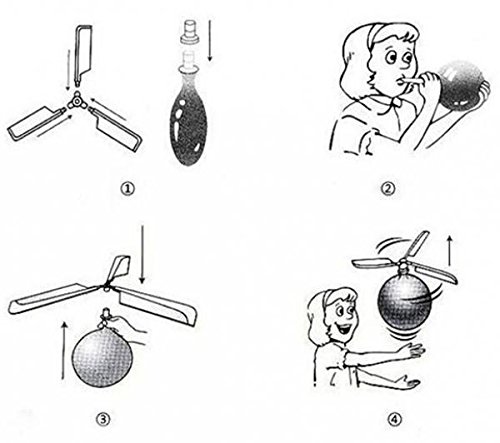 ①

②

③

④