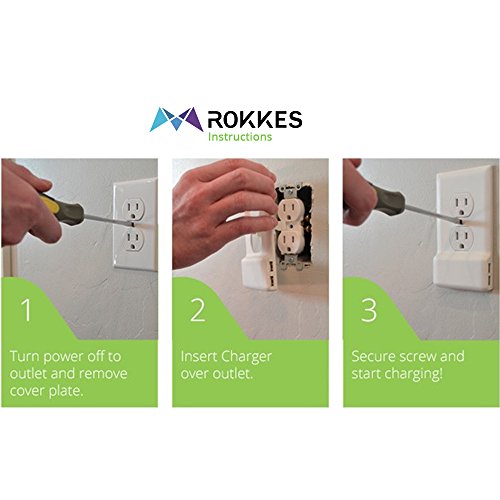 ROKKES
Instructions

1

Turn power off to outlet and remove cover plate.

2

Insert Charger over outlet.

3

Secure screw and start charging!