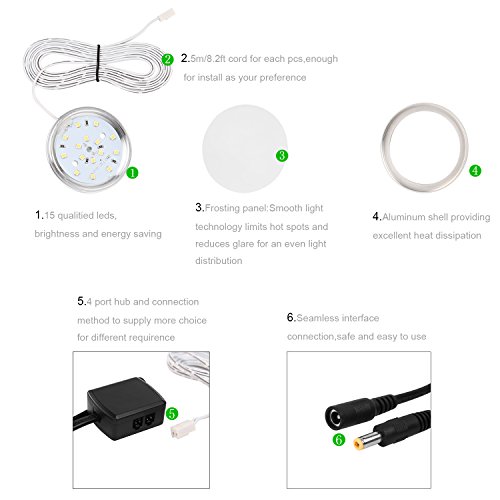 2

2.5m/8.2ft cord for each pcs,enough for install as your preference

1

3

4

1.15 qualitied leds, brightness and energy saving

3.Frosting panel:Smooth light technology limits hot spots and reduces glare for an even light distribution

4.Aluminum shell providing excellent heat dissipation

5.4 port hub and connection method to supply more choice for different requirence

6.Seamless interface connection,safe and easy to use

5

6