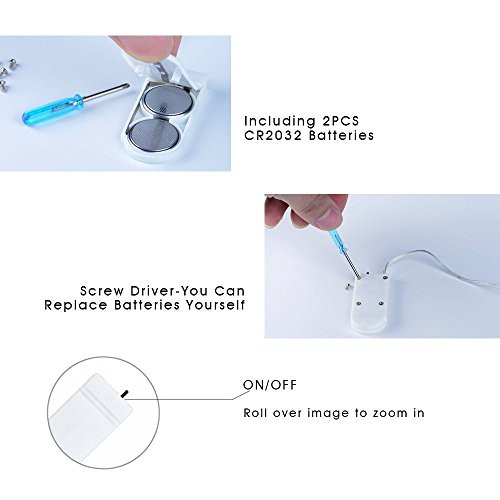 Including 2PCS CR2032 Batteries

Screw Driver-You Can Replace Batteries Yourself

ON/OFF

Roll over image to zoom in