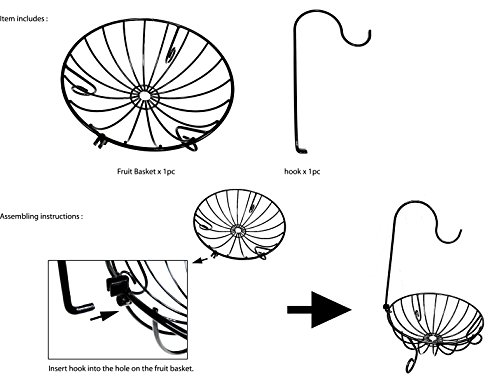 Item includes :

Fruit Basket x 1pc

hook x 1pc

Assembling instructions :

Insert hook into the hole on the fruit basket.