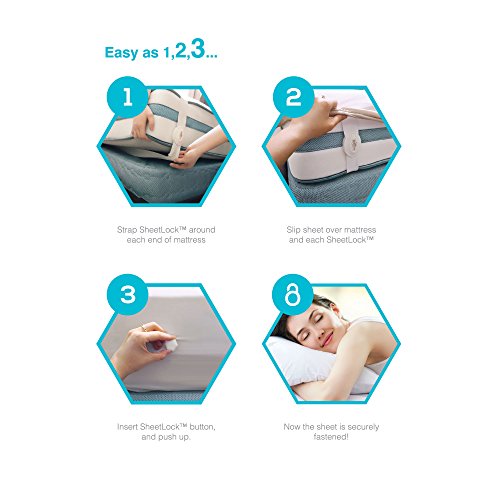 Easy as 1,2,3...

1

Strap SheetLock™ around each end of mattress

2

Slip sheet over mattress and each SheetLock™

3

Insert SheetLock™ button, and push up.

Now the sheet is securely fastened!