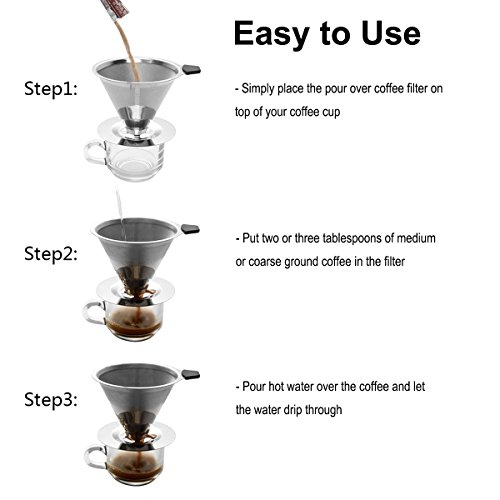 Easy to Use

Step1:

- Simply place the pour over coffee filter on top of your coffee cup

Step2:

- Put two or three tablespoons of medium or coarse ground coffee in the filter

Step3:

- Pour hot water over the coffee and let the water drip through