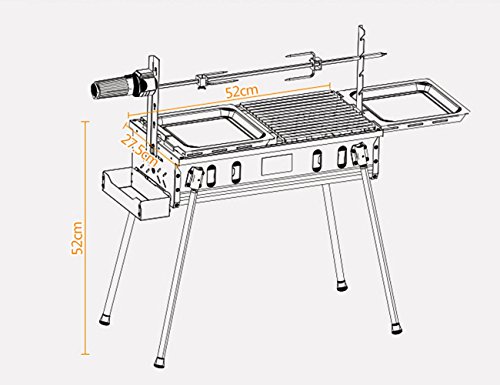 52cm
27.5cm
52cm