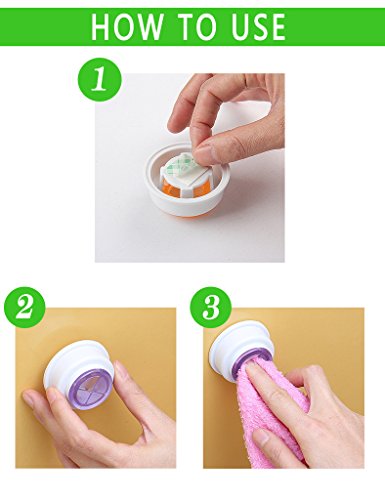 HOW TO USE

1

2

3