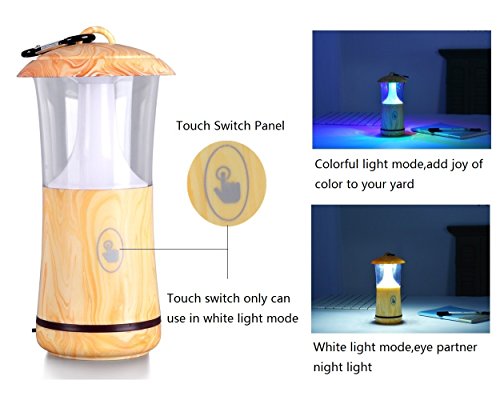 Touch Switch Panel

Touch switch only can use in white light mode

Colorful light mode,add joy of color to your yard

White light mode,eye partner night light