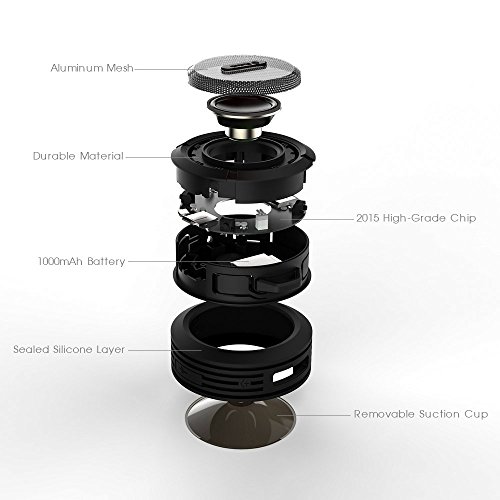 Aluminum Mesh

Durable Material

2015 High-Grade Chip

1000mAh Battery

Sealed Silicone Layer

Removable Suction Cup