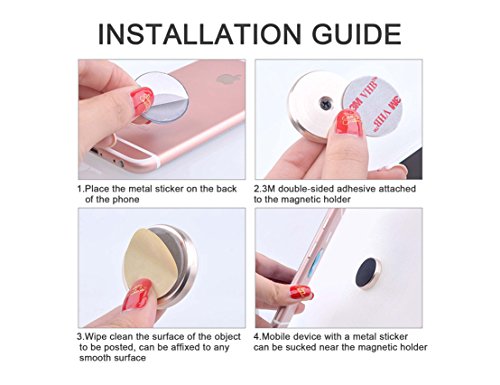 INSTALLATION GUIDE

3M VHB

1.Place the metal sticker on the back of the phone

2.3M double-sided adhesive attached to the magnetic holder

3.Wipe clean the surface of the object to be posted, can be affixed to any smooth surface

4.Mobile device with a metal sticker can be sucked near the magnetic holder