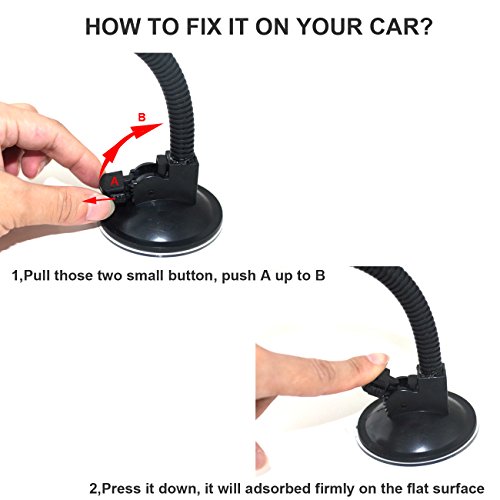 HOW TO FIX IT ON YOUR CAR?

B

A

1,Pull those two small button, push A up to B

2,Press it down, it will adsorbed firmly on the flat surface