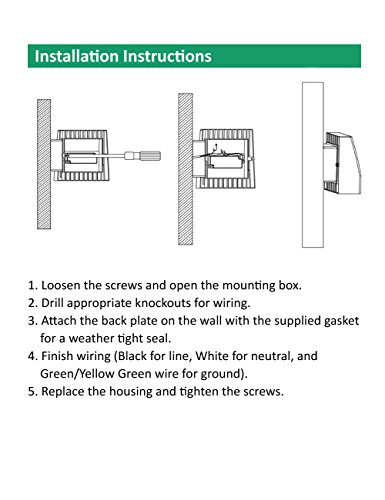 Installation Instructions

1. Loosen the screws and open the mounting box.
2. Drill appropriate knockouts for wiring.
3. Attach the back plate on the wall with the supplied gasket for a weather tight seal.
4. Finish wiring (Black for line, White for neutral, and Green/Yellow Green wire for ground).
5. Replace the housing and tighten the screws.