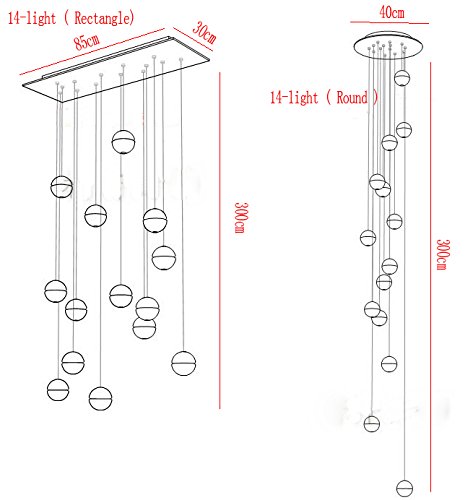 14-light ( Rectangle)
85cm
30cm
300cm
40cm
14-light ( Round )
300cm