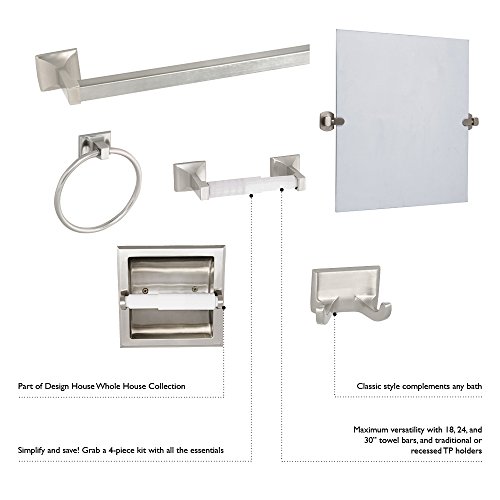 Part of Design House Whole House Collection

Classic style complements any bath

Simplify and save! Grab a 4-piece kit with all the essentials

Maximum versatility with 18, 24, and 30" towel bars, and traditional or recessed TP holders