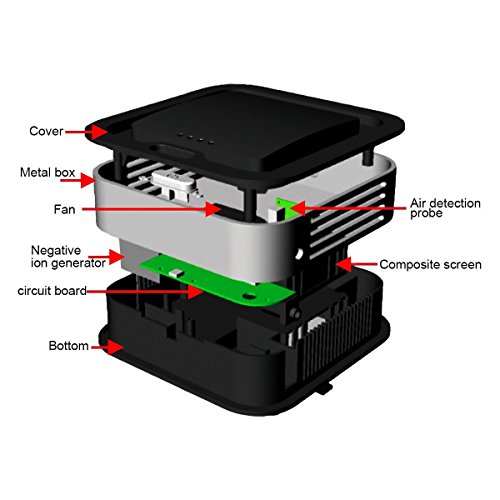 Cover
Metal box
Fan
Air detection probe
Negative ion generator
Composite screen
circuit board
Bottom