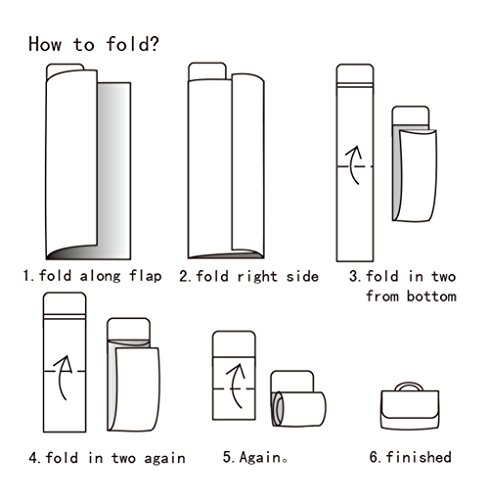 How to fold?

1. fold along flap

2. fold right side

3. fold in two from bottom

4. fold in two again

5. Again。

6. finished