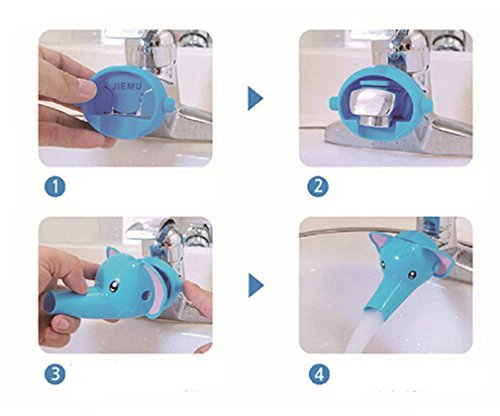 JIEMU

1

2

3

4