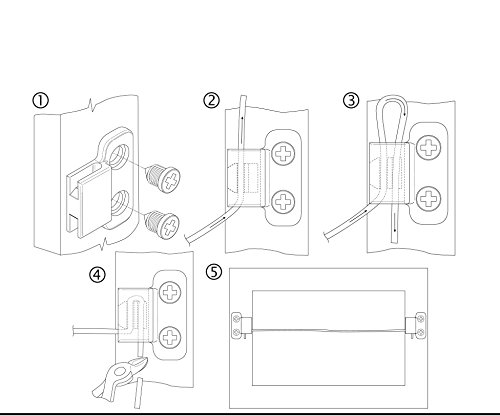 ①
②
③
④
⑤