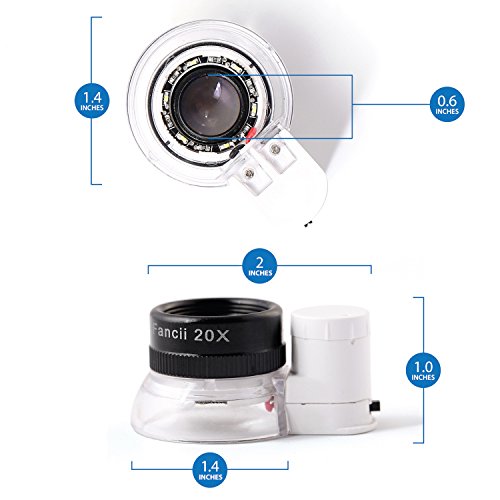 1.4
INCHES

0.6
INCHES

2
INCHES

Fancii 20X

1.0
INCHES

1.4
INCHES