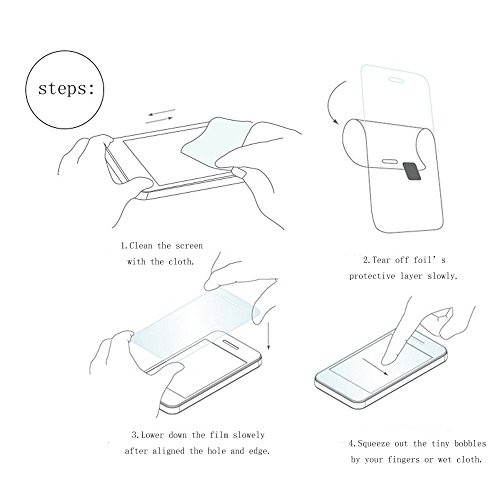 steps:

1.Clean the screen with the cloth.

2.Tear off foil' s protective layer slowly.

3.Lower down the film slowely after aligned the hole and edge.

4.Squeeze out the tiny bobbles by your fingers or wet cloth.