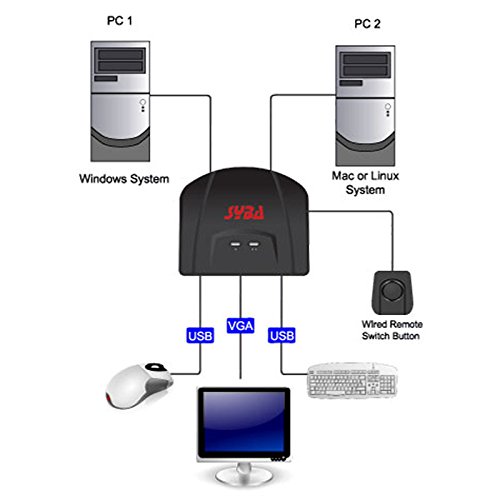 PC 1

PC 2

Windows System

Mac or Linux System

SYBA

Wired Remote Switch Button

USB

VGA

USB