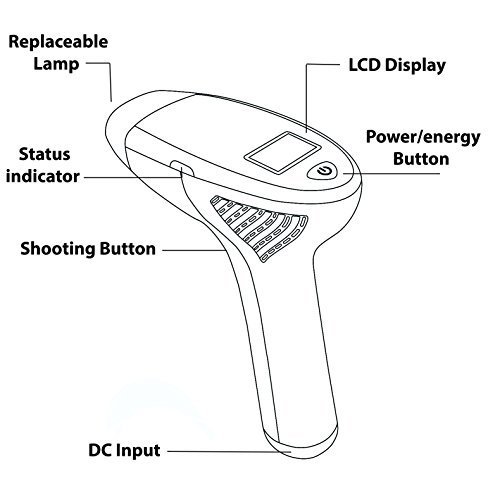 Replaceable Lamp

LCD Display

Power/energy Button

Status indicator

Shooting Button

DC Input