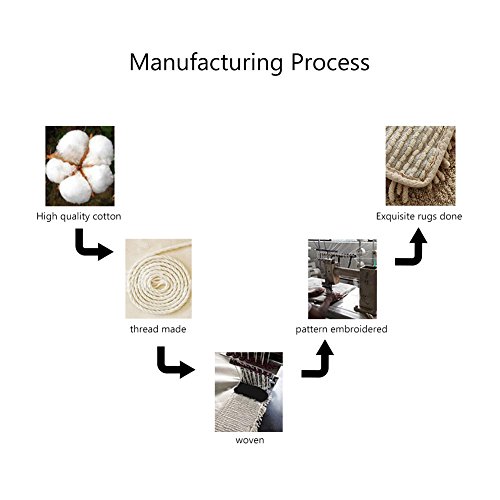 Manufacturing Process

High quality cotton

thread made

woven

pattern embroidered

Exquisite rugs done